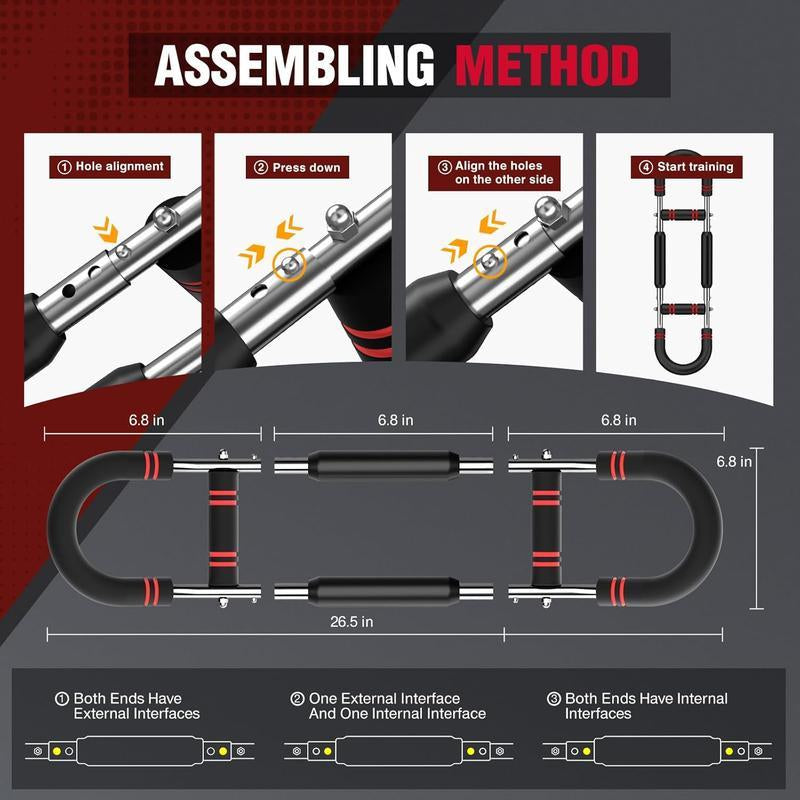 ASSEMBLING METHOD

① Hole alignment

② Press down

③ Align the holes on the other side

④ Start training

6.8 in

6.8 in

6.8 in

6.8 in

26.5 in

① Both Ends Have External Interfaces

② One External Interface And One Internal Interface

③ Both Ends Have Internal Interfaces